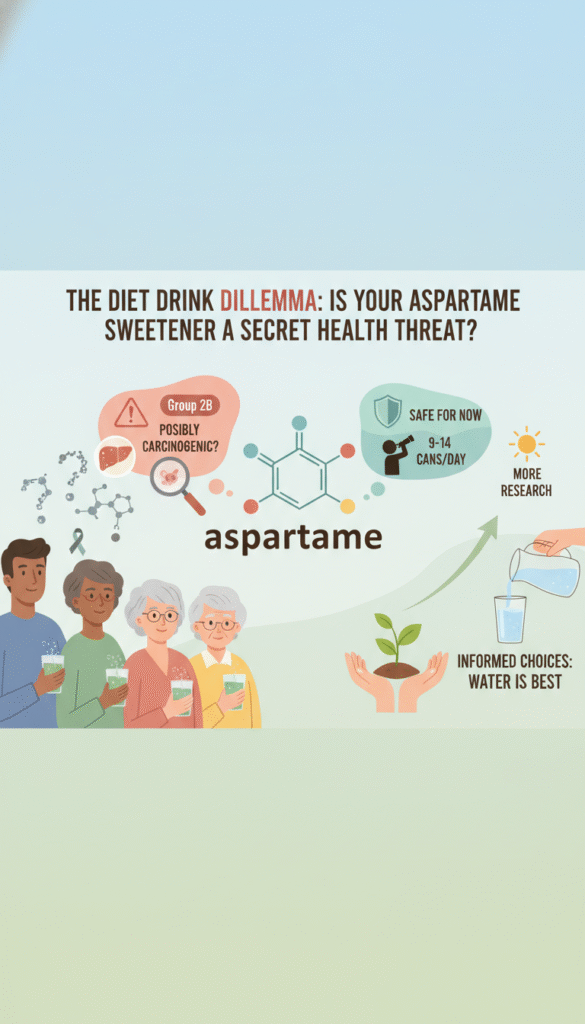 THE DIET DRINK DILLEMMA: IS YOUR ASPARTAME SWEETENER A SECRET HEALTH THREAT?

Group 2B

POSIBLY CARCINOGENIC?

SAFE FOR NOW

9-14 CANS/DAY

MORE RESEARCH

aspartame

INFORMED CHOICES: WATER IS BEST